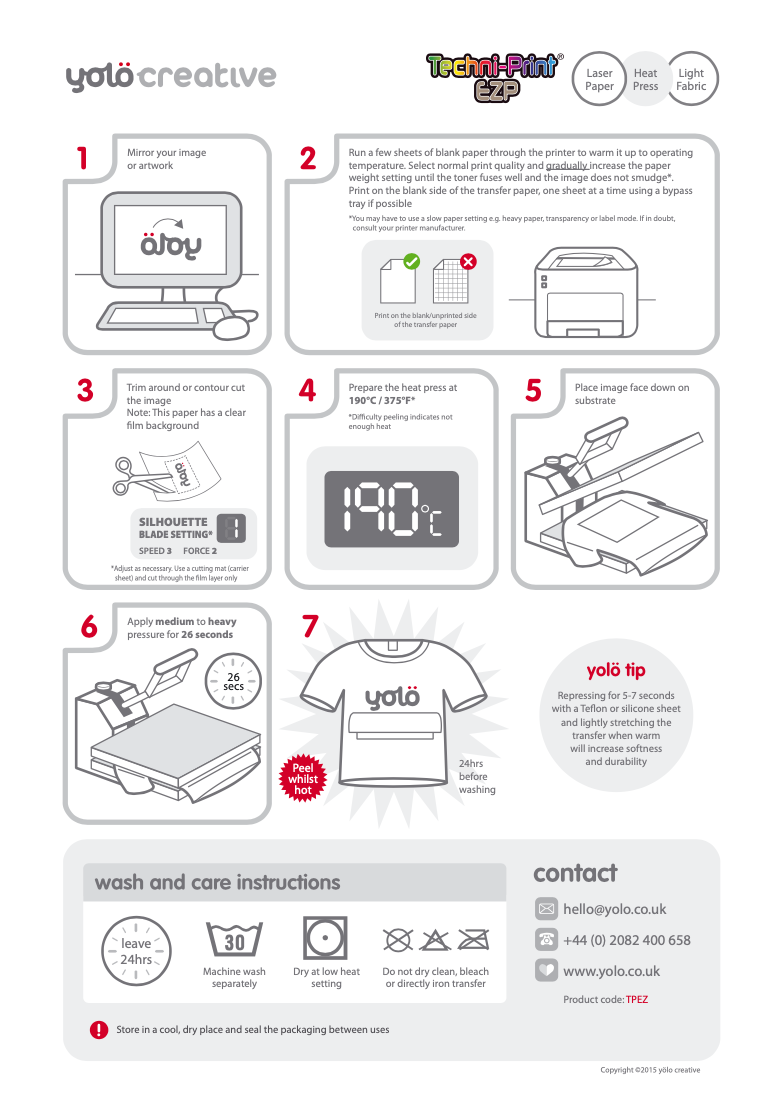 yolö creative

Techni-Print® EZP

Laser Paper
Heat Press
Light Fabric

1
Mirror your image or artwork

yolö

2
Run a few sheets of blank paper through the printer to warm it up to operating temperature. Select normal print quality and gradually increase the paper weight setting until the toner fuses well and the image does not smudge*. Print on the blank side of the transfer paper, one sheet at a time using a bypass tray if possible

*You may have to use a slow paper setting e.g. heavy paper, transparency or label mode. If in doubt, consult your printer manufacturer.

Print on the blank/unprinted side of the transfer paper

3
Trim around or contour cut the image
Note: This paper has a clear film background

yolö

SILHOUETTE
BLADE SETTING*
1
SPEED 3 FORCE 2

*Adjust as necessary. Use a cutting mat (carrier sheet) and cut through the film layer only

4
Prepare the heat press at 190°C / 375°F*
*Difficulty peeling indicates not enough heat

190°C

5
Place image face down on substrate

6
Apply medium to heavy pressure for 26 seconds

26 secs

7
yolö

Peel whilst hot

24hrs before washing

yolö tip
Repressing for 5-7 seconds with a Teflon or silicone sheet and lightly stretching the transfer when warm will increase softness and durability

wash and care instructions

leave 24hrs

30
Machine wash separately

Dry at low heat setting

Do not dry clean, bleach or directly iron transfer

contact
hello@yolo.co.uk
+44 (0) 2082 400 658
www.yolo.co.uk
Product code: TPEZ

Store in a cool, dry place and seal the packaging between uses

Copyright ©2015 yölo creative