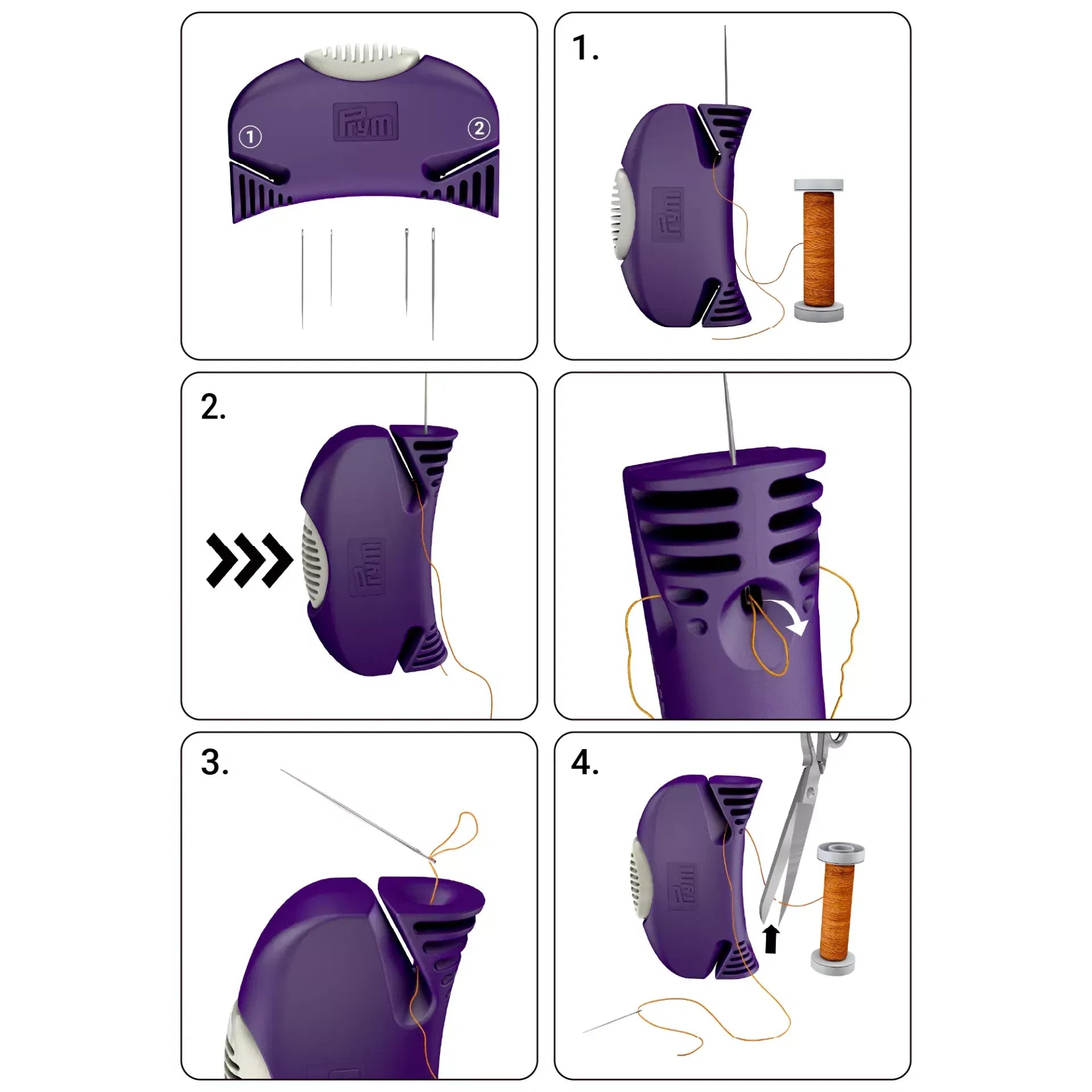 Prym
1
2

1.
Prym

2.
Prym

3.

4.
Prym