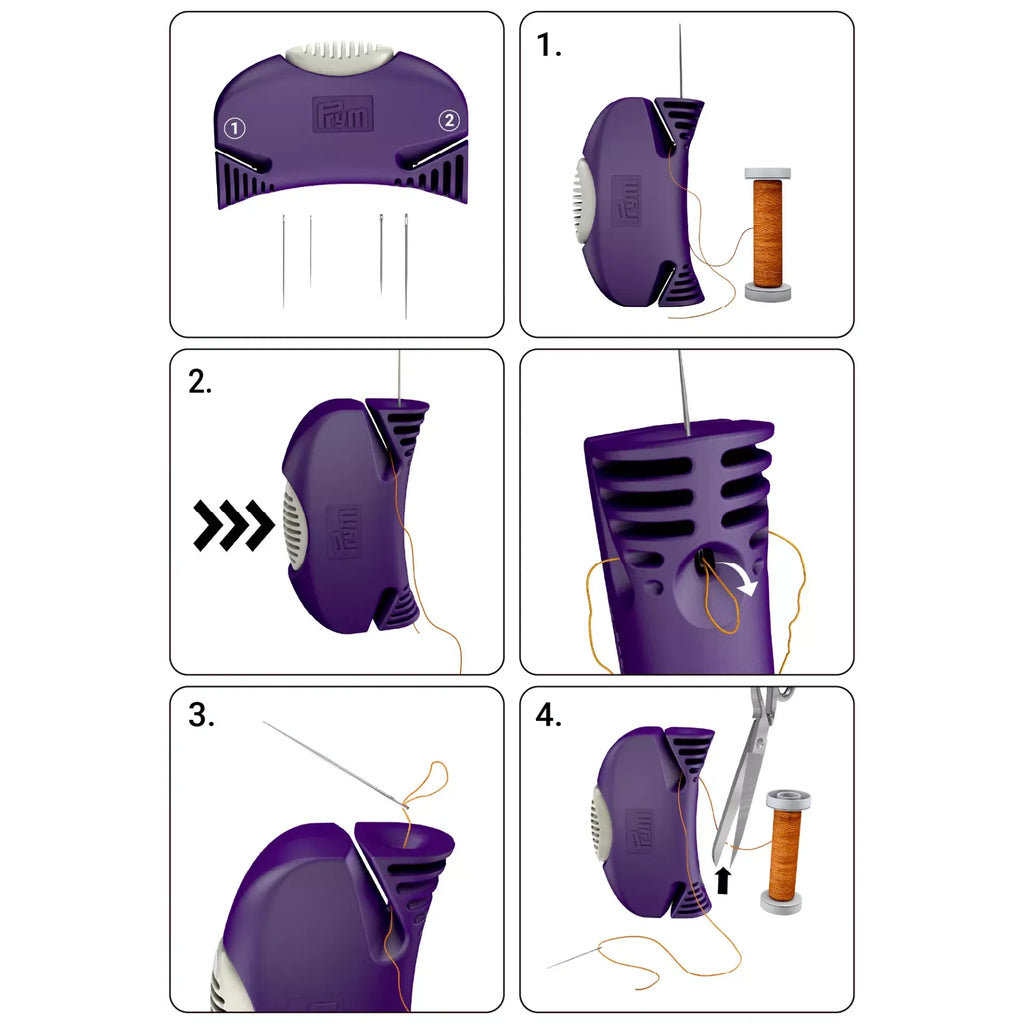 Prym
①
②

1.

Prym

2.

Prym

3.

4.

Prym